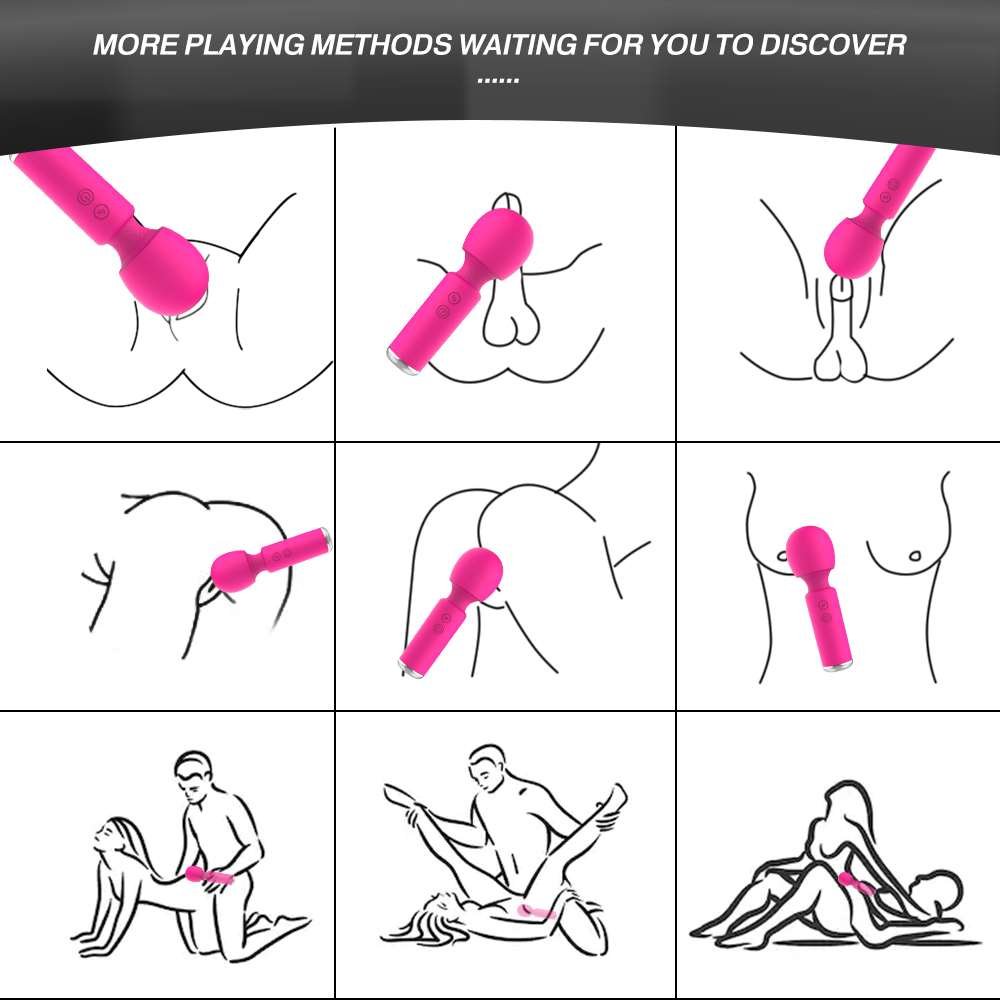 MORE PLAYING METHODS WAITING FOR YOU TO DISCOVER
......