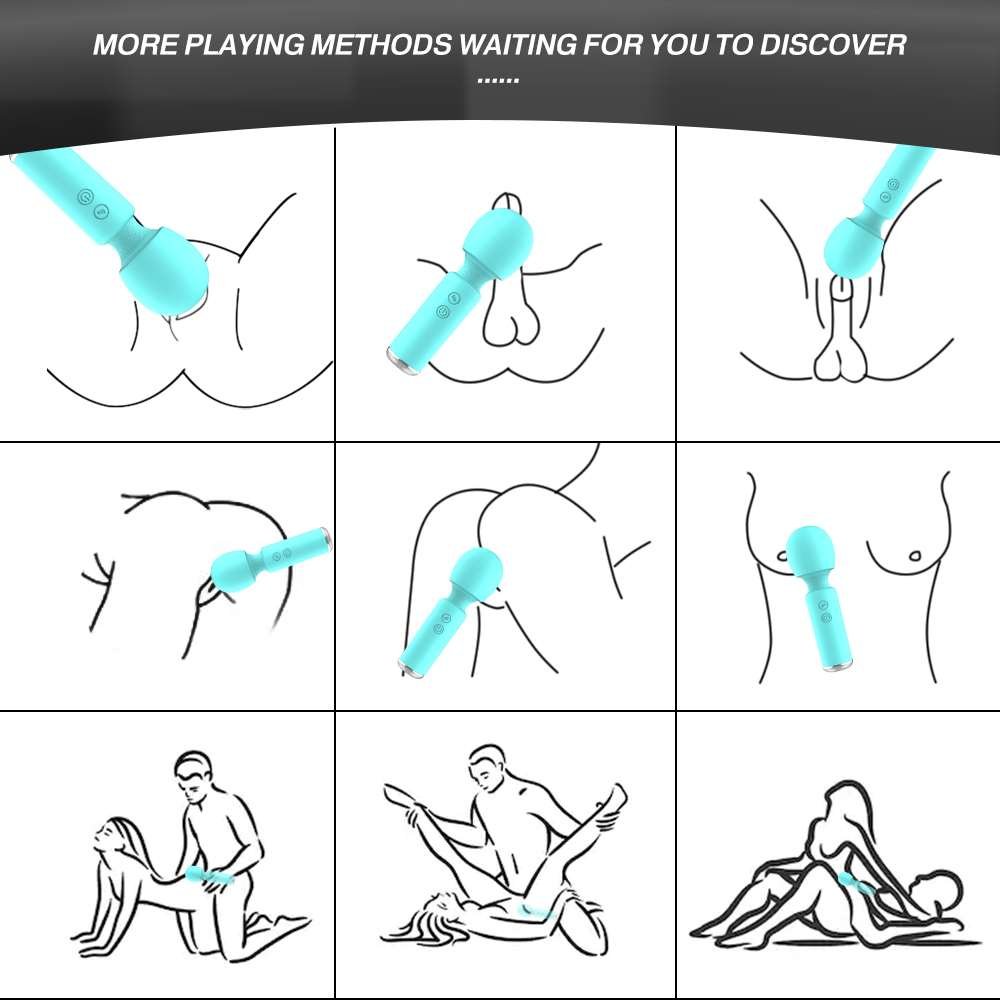 MORE PLAYING METHODS WAITING FOR YOU TO DISCOVER
......