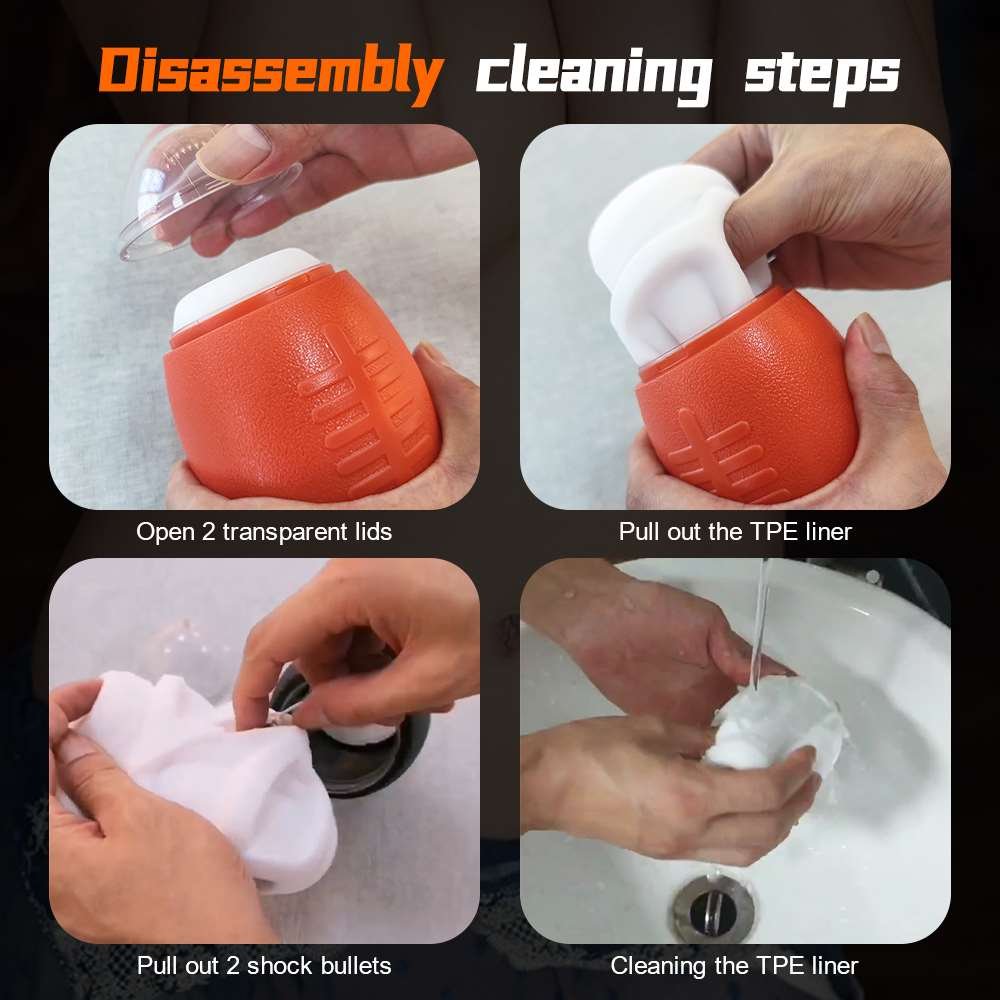 Disassembly cleaning steps

Open 2 transparent lids

Pull out the TPE liner

Pull out 2 shock bullets

Cleaning the TPE liner