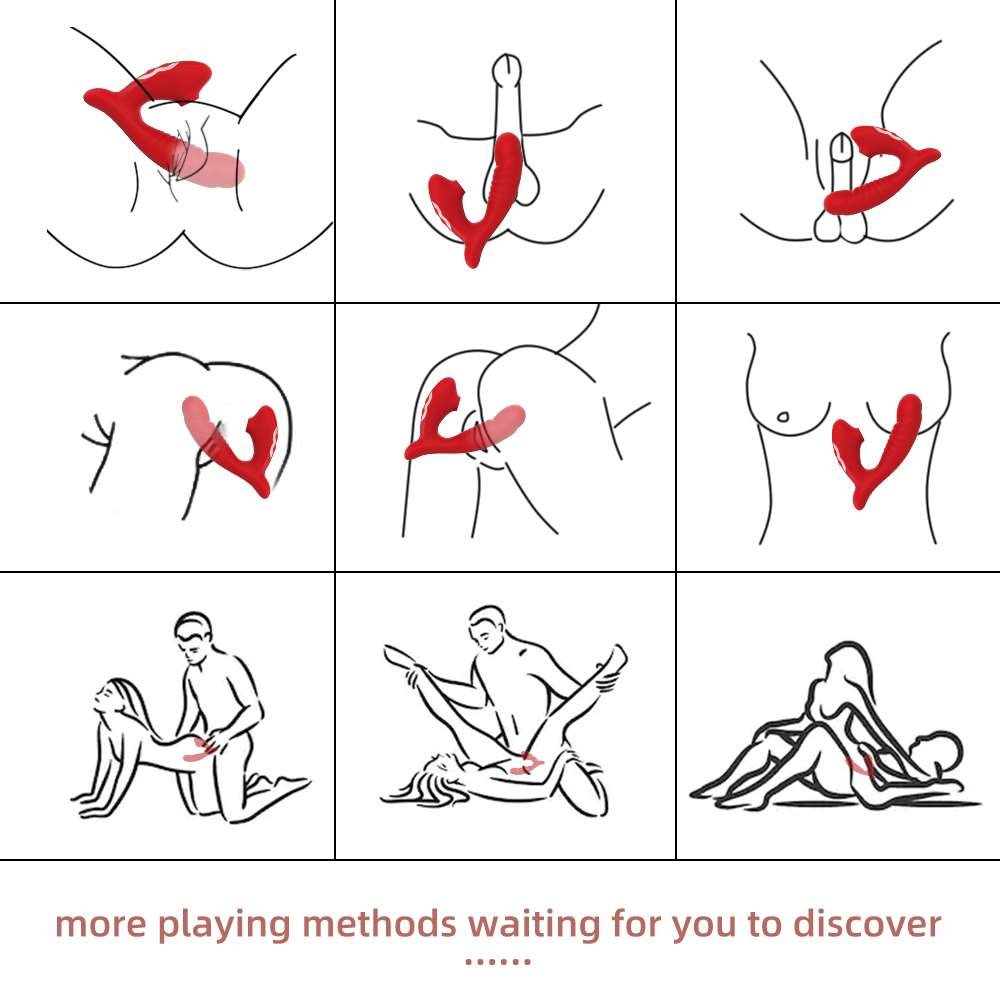 more playing methods waiting for you to discover
......